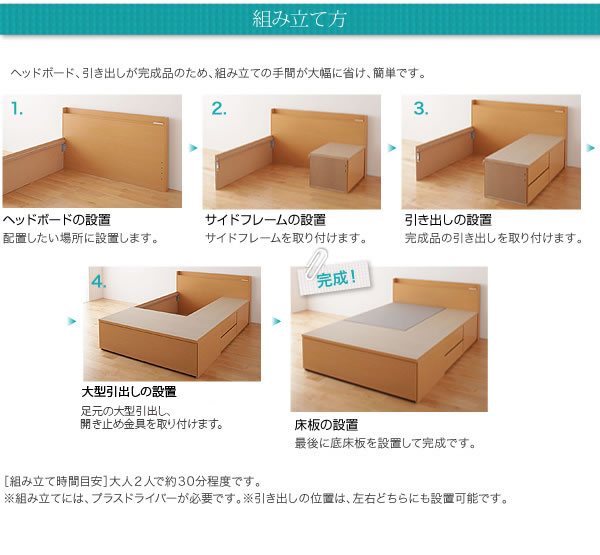 組み立て方

ヘッドボード、引き出しが完成品のため、組み立ての手間が大幅に省け、簡単です。

1.

ヘッドボードの設置
配置したい場所に設置します。

2.

サイドフレームの設置
サイドフレームを取り付けます。

3.

引き出しの設置
完成品の引き出しを取り付けます。

4.

大型引出しの設置
足元の大型引出し、開き止め金具を取り付けます。

完成！

床板の設置
最後に底床板を設置して完成です。

[組み立て時間目安]大人2人で約30分程度です。
※組み立てには、プラスドライバーが必要です。※引き出しの位置は、左右どちらにも設置可能です。